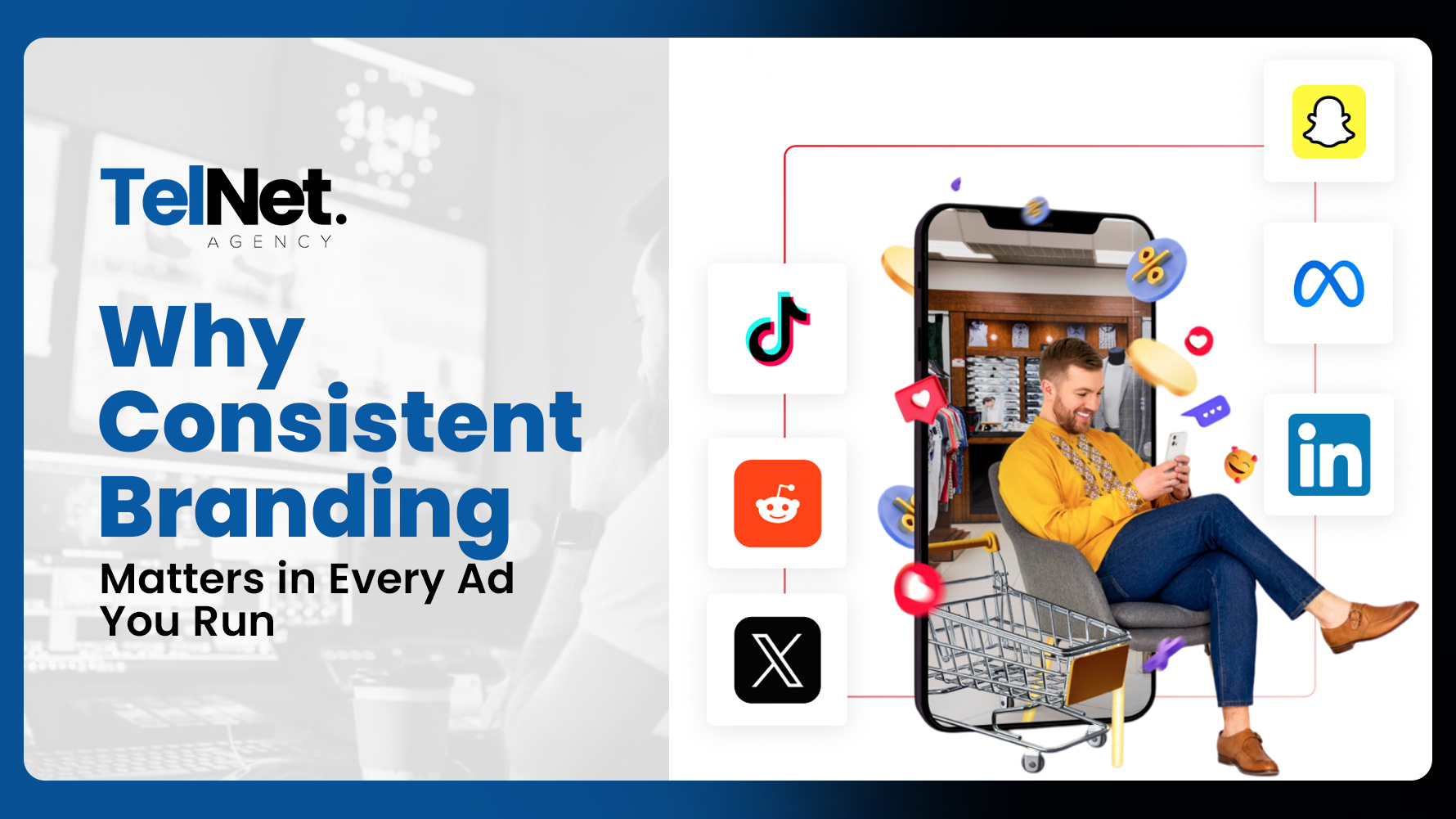 TelNet.
AGENCY

Why Consistent Branding

Matters in Every Ad You Run

%

in